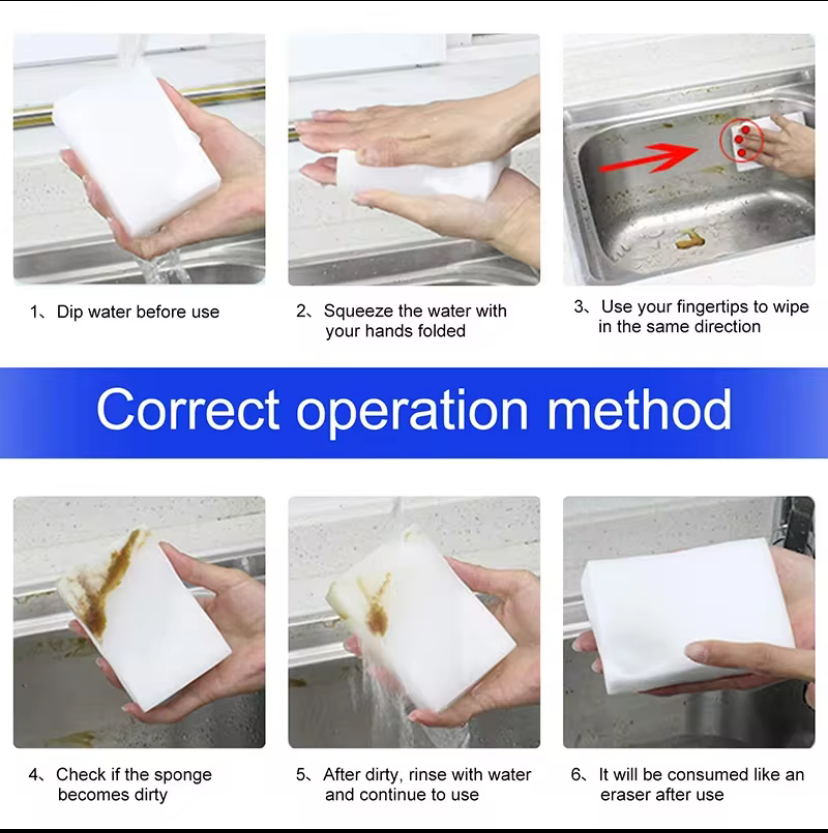 1、Dip water before use

2、Squeeze the water with your hands folded

3、Use your fingertips to wipe in the same direction

Correct operation method

4、Check if the sponge becomes dirty

5、After dirty, rinse with water and continue to use

6、It will be consumed like an eraser after use